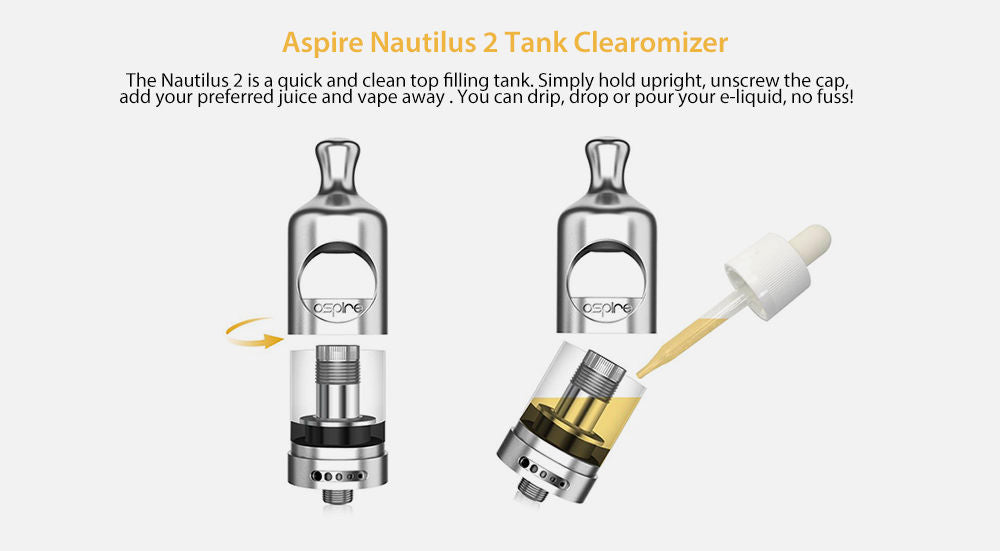 Aspire Nautilus 2 Tank Clearomizer

The Nautilus 2 is a quick and clean top filling tank. Simply hold upright, unscrew the cap, add your preferred juice and vape away . You can drip, drop or pour your e-liquid, no fuss!

aspire

aspire