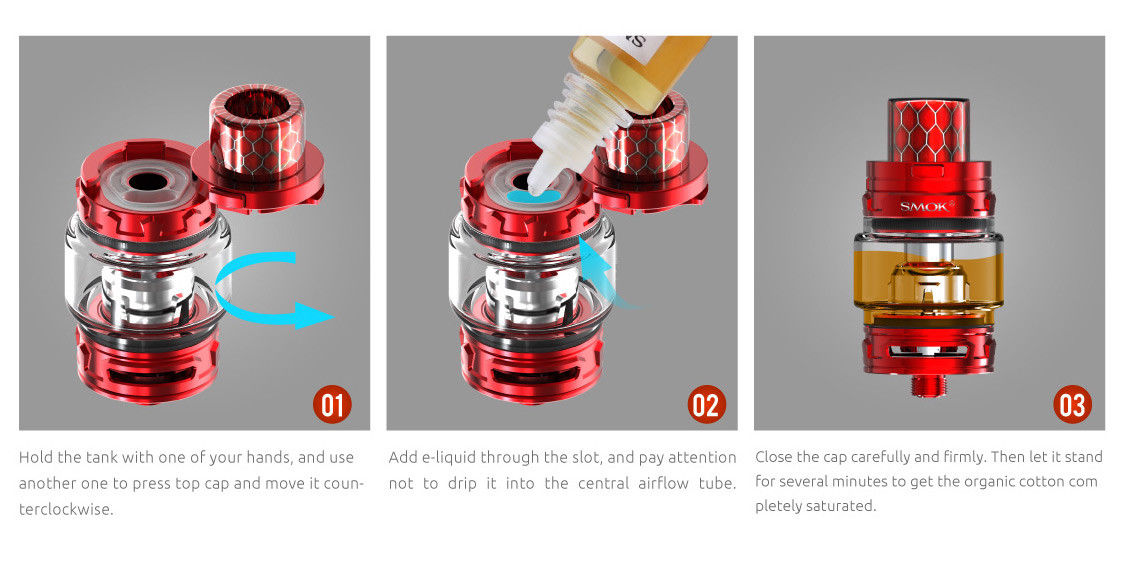 01

Hold the tank with one of your hands, and use another one to press top cap and move it counterclockwise.

02

Add e-liquid through the slot, and pay attention not to drip it into the central airflow tube.

SMOK

03

Close the cap carefully and firmly. Then let it stand for several minutes to get the organic cotton com pletely saturated.